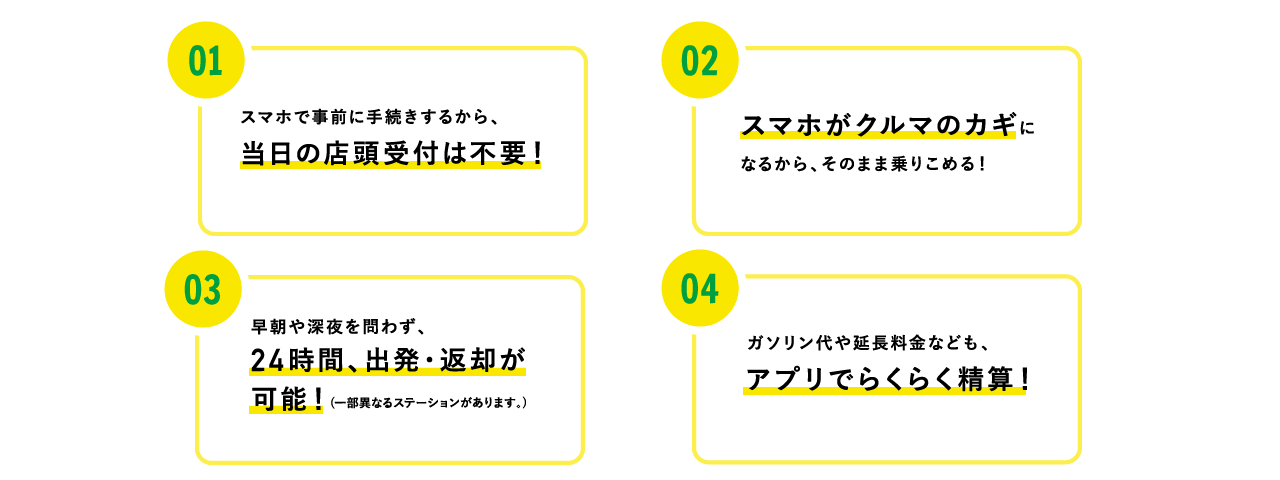 01

スマホで事前に手続きするから、
当日の店頭受付は不要！

02

スマホがクルマのカギに
なるから、そのまま乗りこめる！

03

早朝や深夜を問わず、
24時間、出発・返却が
可能！(一部異なるステーションがあります。)

04

ガソリン代や延長料金なども、
アプリでらくらく精算！